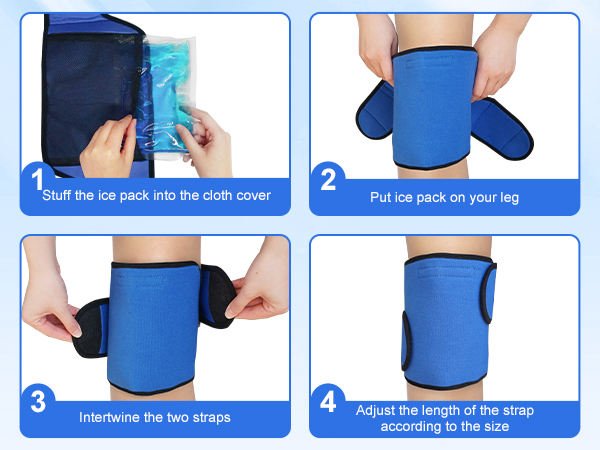 1
Stuff the ice pack into the cloth cover

2
Put ice pack on your leg

3
Intertwine the two straps

4
Adjust the length of the strap according to the size